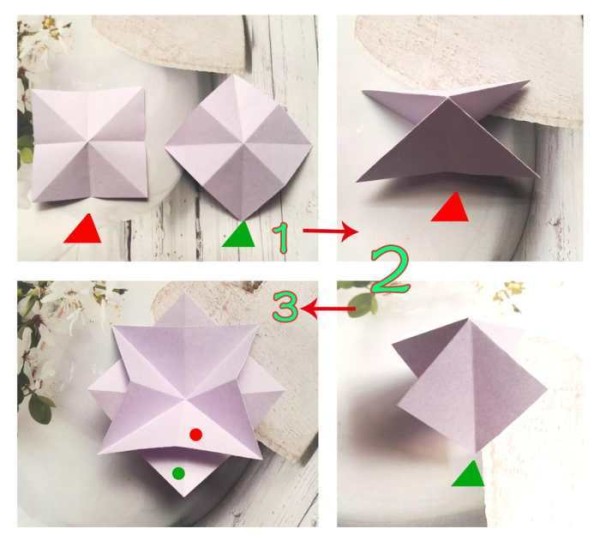 1
2
3